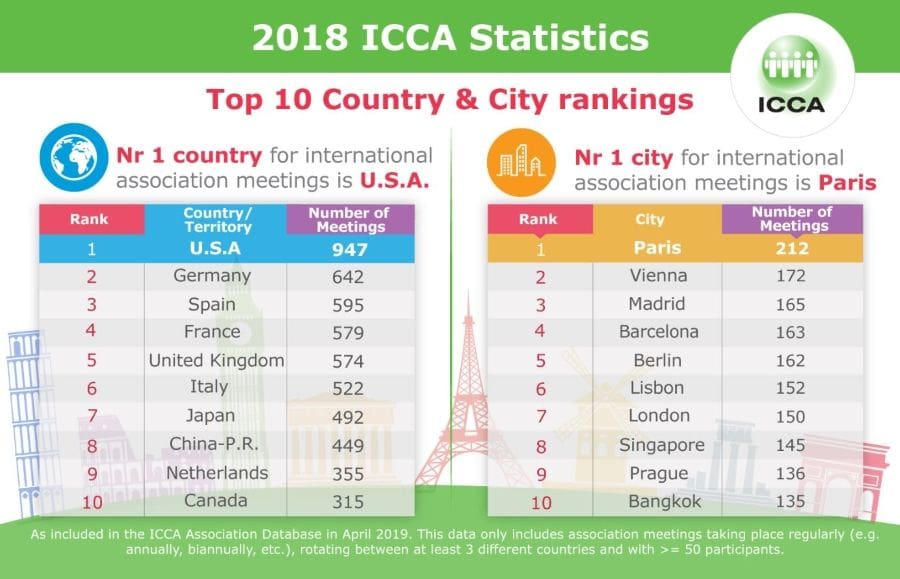 2018 ICCA Statistics

ICCA

Top 10 Country & City rankings

Nr 1 country for international association meetings is U.S.A.

| Rank | Country/ Territory | Number of Meetings |
|---|---|---|
| 1 | U.S.A | 947 |
| 2 | Germany | 642 |
| 3 | Spain | 595 |
| 4 | France | 579 |
| 5 | United Kingdom | 574 |
| 6 | Italy | 522 |
| 7 | Japan | 492 |
| 8 | China-P.R. | 449 |
| 9 | Netherlands | 355 |
| 10 | Canada | 315 |

Nr 1 city for international association meetings is Paris

| Rank | City | Number of Meetings |
|---|---|---|
| 1 | Paris | 212 |
| 2 | Vienna | 172 |
| 3 | Madrid | 165 |
| 4 | Barcelona | 163 |
| 5 | Berlin | 162 |
| 6 | Lisbon | 152 |
| 7 | London | 150 |
| 8 | Singapore | 145 |
| 9 | Prague | 136 |
| 10 | Bangkok | 135 |

As included in the ICCA Association Database in April 2019. This data only includes association meetings taking place regularly (e.g. annually, biannually, etc.), rotating between at least 3 different countries and with >= 50 participants.